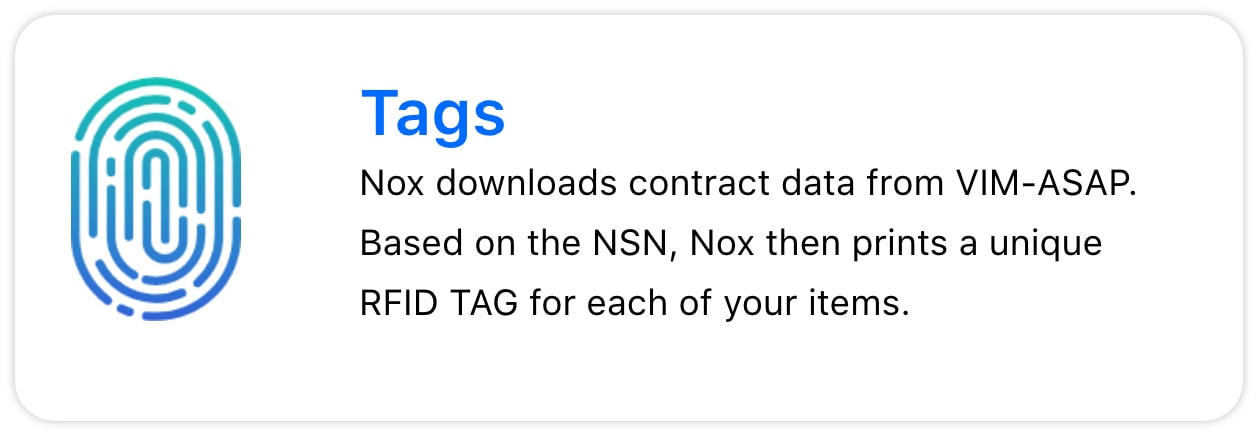 Tags

Nox downloads contract data from VIM-ASAP. Based on the NSN, Nox then prints a unique RFID TAG for each of your items.